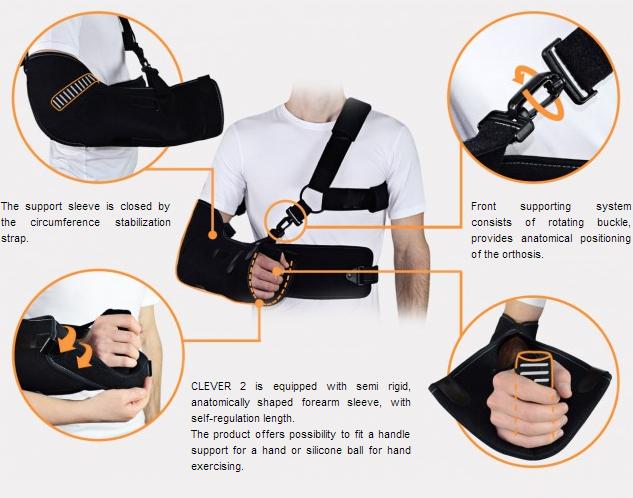 The support sleeve is closed by the circumference stabilization strap.

Front supporting system consists of rotating buckle, provides anatomical positioning of the orthosis.

CLEVER 2 is equipped with semi rigid, anatomically shaped forearm sleeve, with self-regulation length.
The product offers possibility to fit a handle support for a hand or silicone ball for hand exercising.